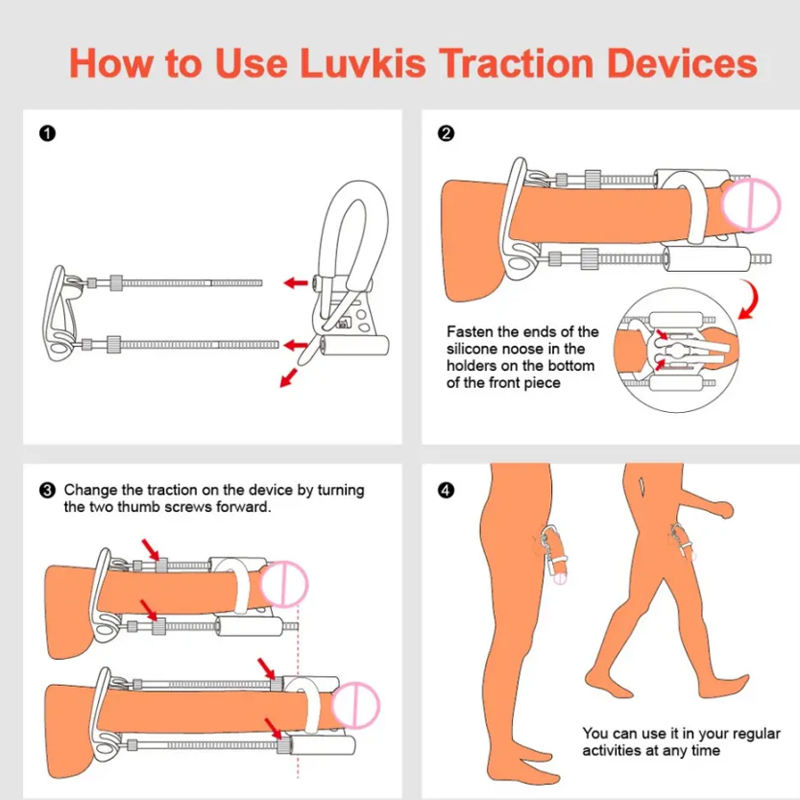 How to Use Luvkis Traction Devices

❶

❷

Fasten the ends of the silicone noose in the holders on the bottom of the front piece

❸ Change the traction on the device by turning the two thumb screws forward.

❹

You can use it in your regular activities at any time